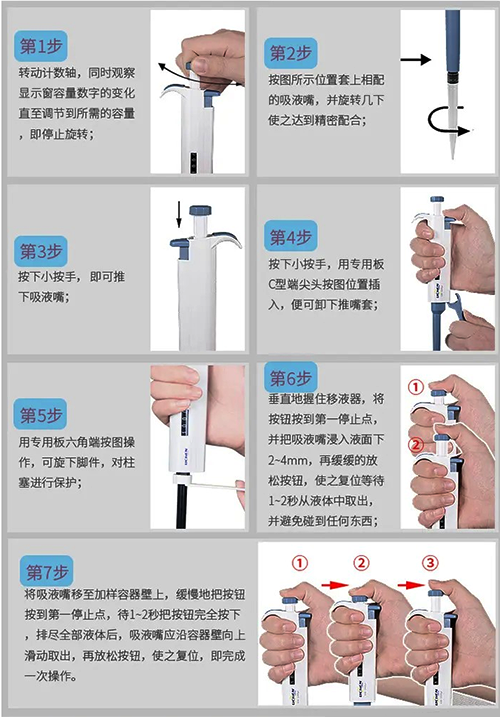 第1步
转动计数轴，同时观察显示窗容量数字的变化直至调节到所需的容量，即停止旋转；

第2步
按图所示位置套上相配的吸液嘴，并旋转几下使之达到精密配合；

第3步
按下小按手，即可推下吸液嘴；

第4步
按下小按手，用专用板C型端尖头按图位置插入，便可卸下推嘴套；

第5步
用专用板六角端按图操作，可旋下脚件，对柱塞进行保护；

第6步
垂直地握住移液器，将按钮按到第一停止点，并把吸液嘴浸入液面下2~4mm，再缓缓的放松按钮，使之复位等待1~2秒从液体中取出，并避免碰到任何东西；

①
②

第7步
将吸液嘴移至加样容器壁上，缓慢地把按钮按到第一停止点，待1~2秒把按钮完全按下，排尽全部液体后，吸液嘴应沿容器壁向上滑动取出，再放松按钮，使之复位，即完成一次操作。

①
②
③