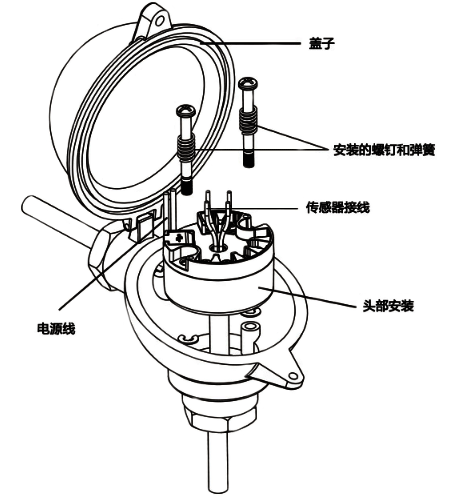 盖子

安装的螺钉和弹簧

传感器接线

头部安装

电源线